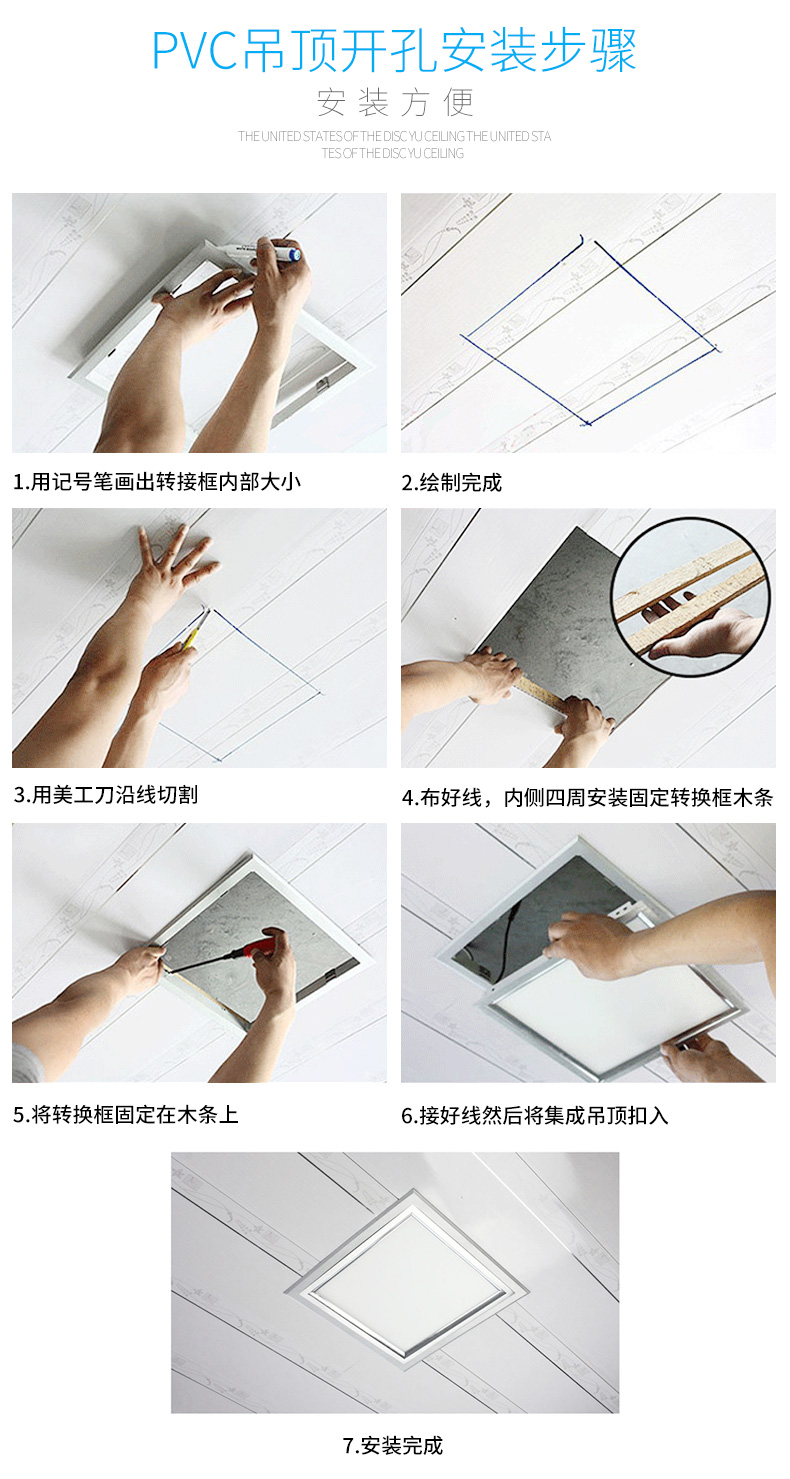 PVC吊顶开孔安装步骤

安装方便

THE UNITED STATES OF THE DISC YU CEILING THE UNITED STATES OF THE DISC YU CEILING

1.用记号笔画出转接框内部大小

2.绘制完成

3.用美工刀沿线切割

4.布好线，内侧四周安装固定转换框木条

5.将转换框固定在木条上

6.接好线然后将集成吊顶扣入

7.安装完成