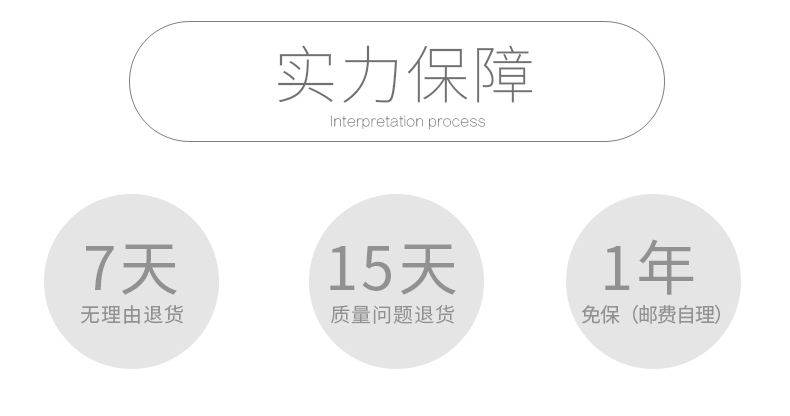 实力保障
Interpretation process

7天
无理由退货

15天
质量问题退货

1年
免保（邮费自理）