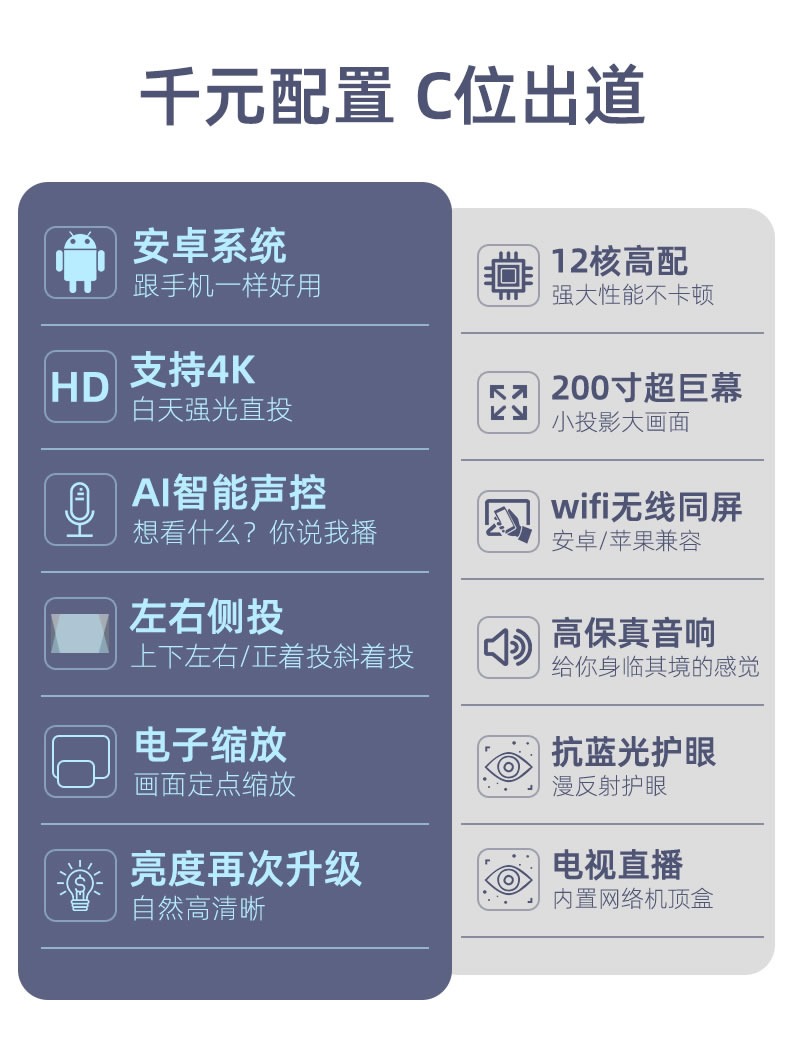 千元配置 C位出道

安卓系统
跟手机一样好用

HD
支持4K
白天强光直投

AI智能声控
想看什么？你说我播

左右侧投
上下左右/正着投斜着投

电子缩放
画面定点缩放

亮度再次升级
自然高清晰

12核高配
强大性能不卡顿

200寸超巨幕
小投影大画面

wifi无线同屏
安卓/苹果兼容

高保真音响
给你身临其境的感觉

抗蓝光护眼
漫反射护眼

电视直播
内置网络机顶盒