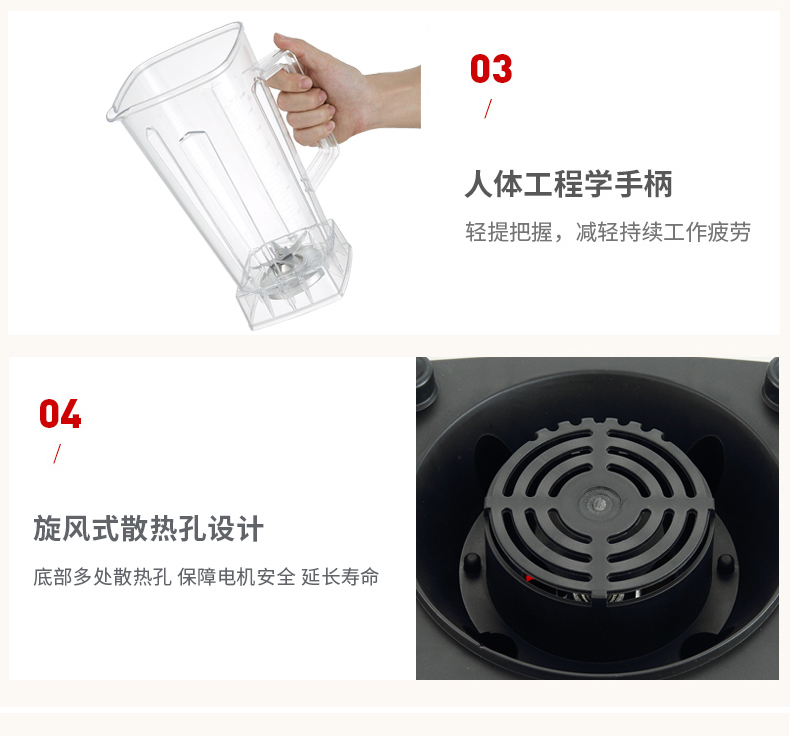 03

/

人体工程学手柄

轻提把握，减轻持续工作疲劳

04

/

旋风式散热孔设计

底部多处散热孔 保障电机安全 延长寿命