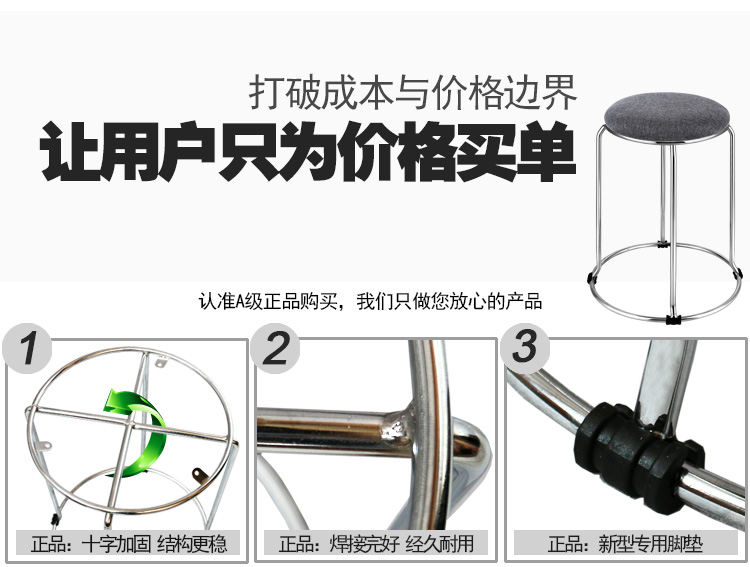 打破成本与价格边界
让用户只为价格买单

认准A级正品购买，我们只做您放心的产品

1
正品：十字加固 结构更稳

2
正品：焊接完好 经久耐用

3
正品：新型专用脚垫