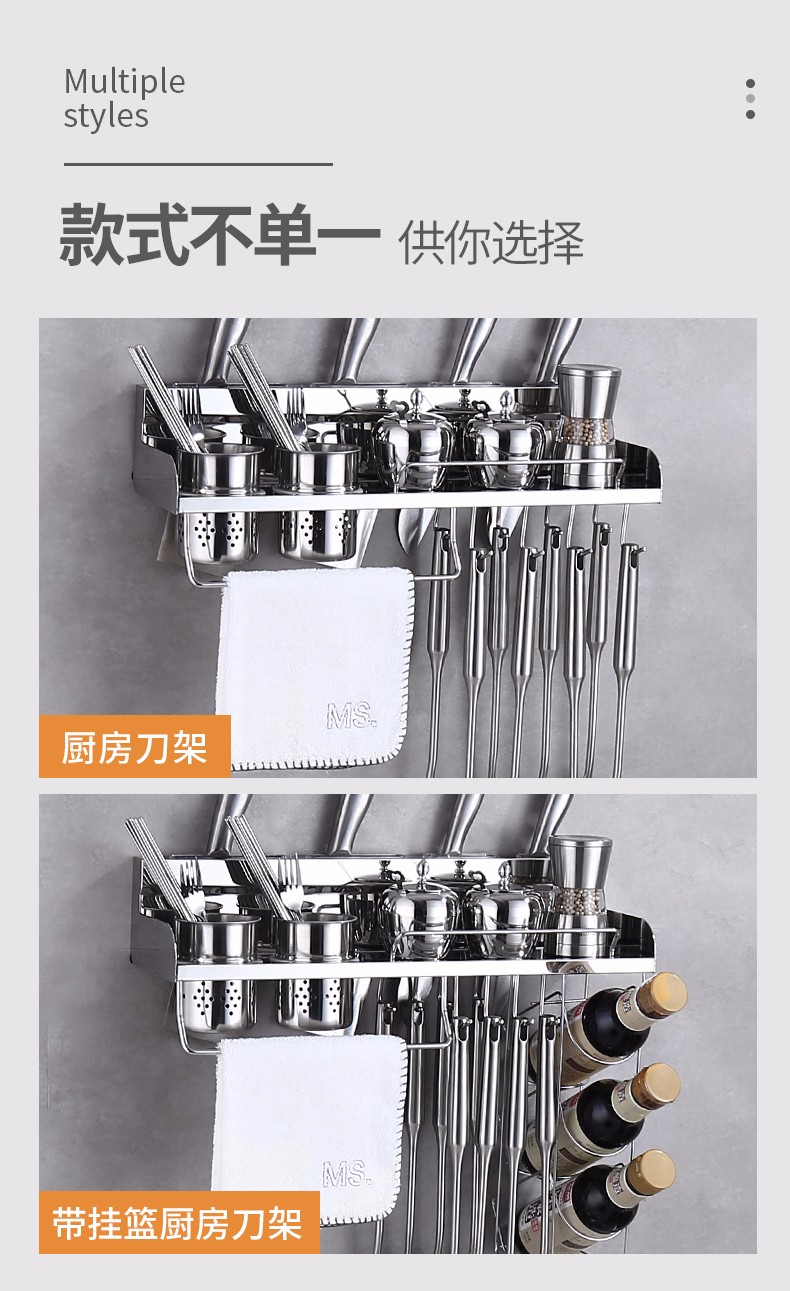 Multiple styles

款式不单一 供你选择

MS.

厨房刀架

MS.

带挂篮厨房刀架