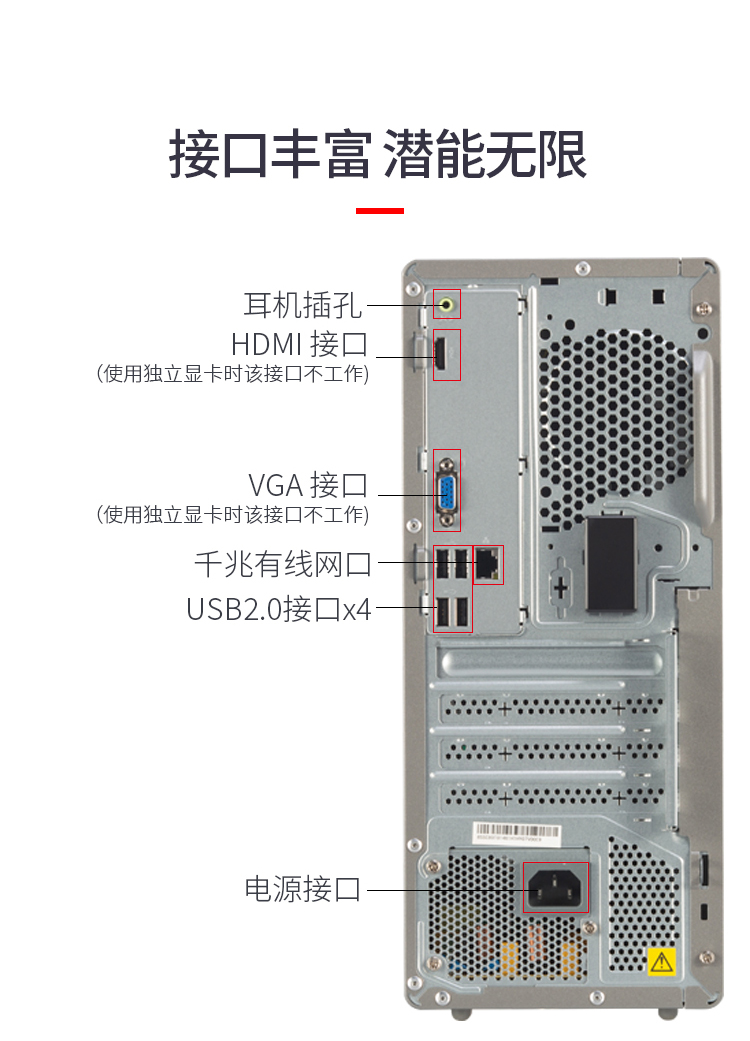 接口丰富 潜能无限

耳机插孔

HDMI 接口
(使用独立显卡时该接口不工作)

VGA 接口
(使用独立显卡时该接口不工作)

千兆有线网口

USB2.0接口x4

电源接口